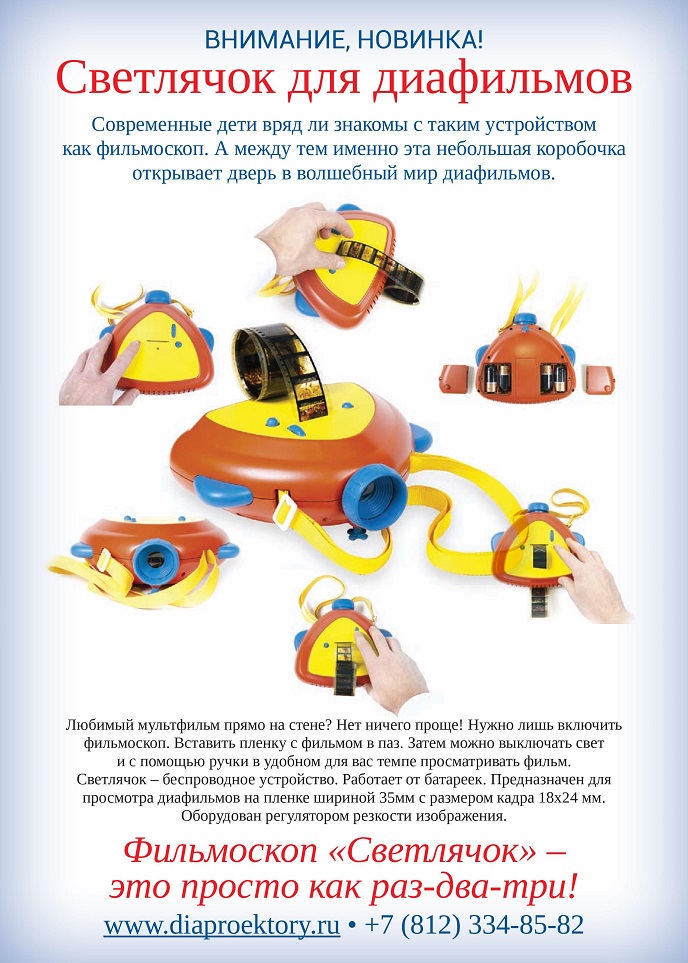 ВНИМАНИЕ, НОВИНКА!

Светлячок для диафильмов

Современные дети вряд ли знакомы с таким устройством как фильмоскоп. А между тем именно эта небольшая коробочка открывает дверь в волшебный мир диафильмов.

Любимый мультфильм прямо на стене? Нет ничего проще! Нужно лишь включить фильмоскоп. Вставить пленку с фильмом в паз. Затем можно выключать свет и с помощью ручки в удобном для вас темпе просматривать фильм. Светлячок – беспроводное устройство. Работает от батареек. Предназначен для просмотра диафильмов на пленке шириной 35мм с размером кадра 18х24 мм. Оборудован регулятором резкости изображения.

Фильмоскоп «Светлячок» – это просто как раз-два-три!

www.diaproektory.ru • +7 (812) 334-85-82