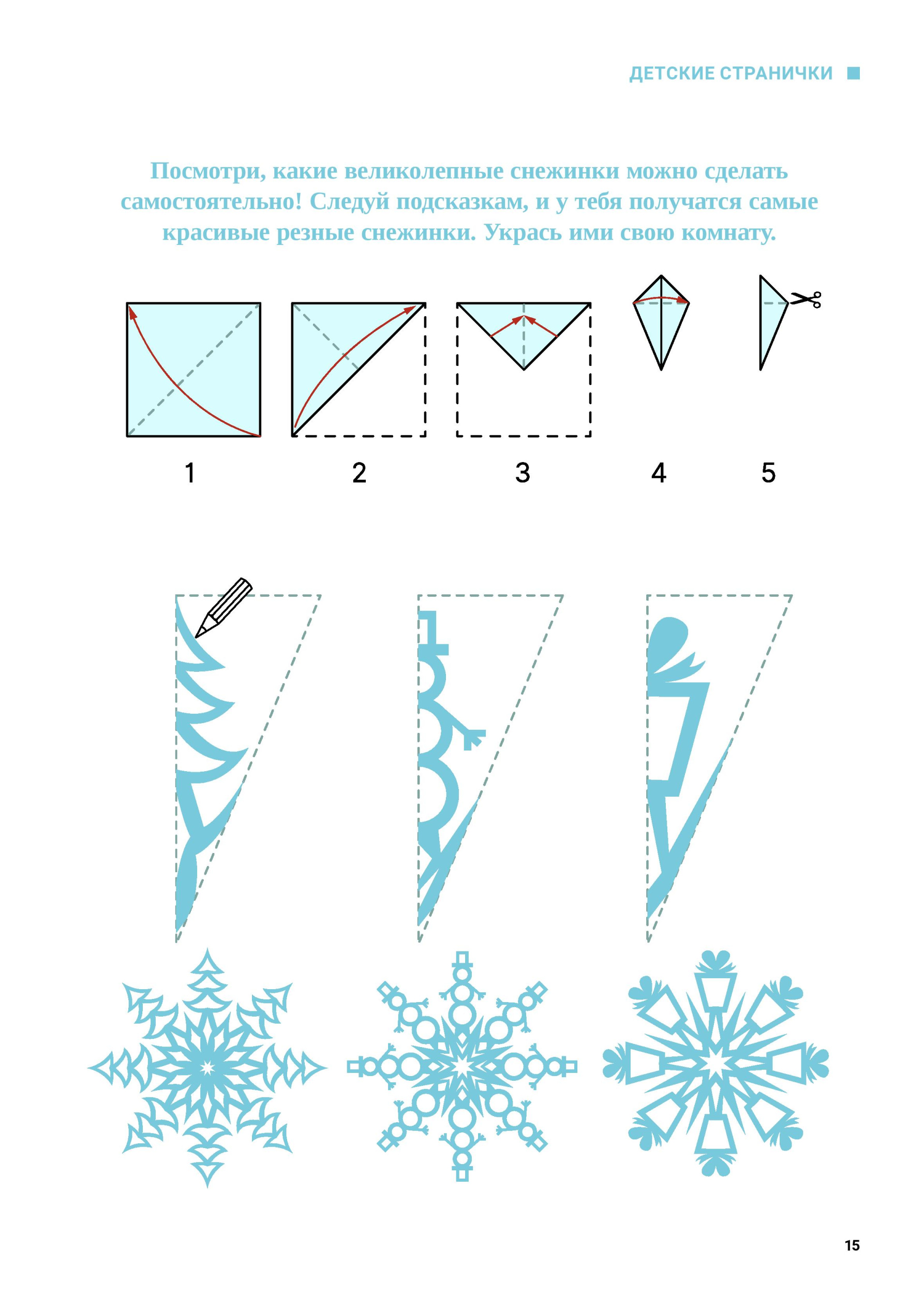 ДЕТСКИЕ СТРАНИЧКИ

Посмотри, какие великолепные снежинки можно сделать самостоятельно! Следуй подсказкам, и у тебя получатся самые красивые резные снежинки. Укрась ими свою комнату.

1

2

3

4

5

15