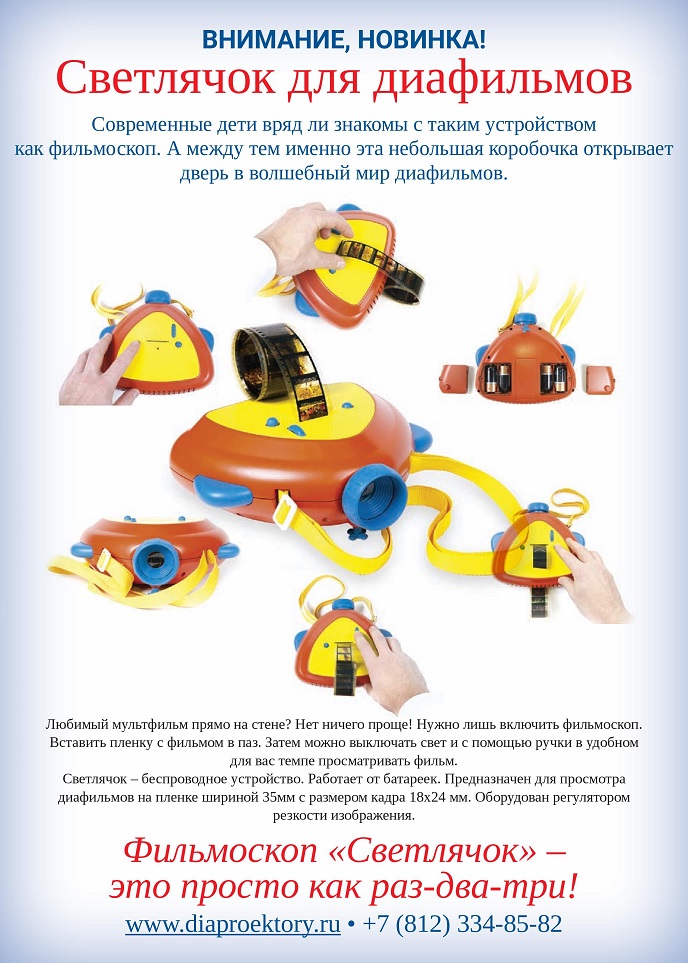 ВНИМАНИЕ, НОВИНКА!

Светлячок для диафильмов

Современные дети вряд ли знакомы с таким устройством как фильмоскоп. А между тем именно эта небольшая коробочка открывает дверь в волшебный мир диафильмов.

Любимый мультфильм прямо на стене? Нет ничего проще! Нужно лишь включить фильмоскоп. Вставить пленку с фильмом в паз. Затем можно выключать свет и с помощью ручки в удобном для вас темпе просматривать фильм.
Светлячок – беспроводное устройство. Работает от батареек. Предназначен для просмотра диафильмов на пленке шириной 35мм с размером кадра 18х24 мм. Оборудован регулятором резкости изображения.

Фильмоскоп «Светлячок» – это просто как раз-два-три!

www.diaproektory.ru • +7 (812) 334-85-82