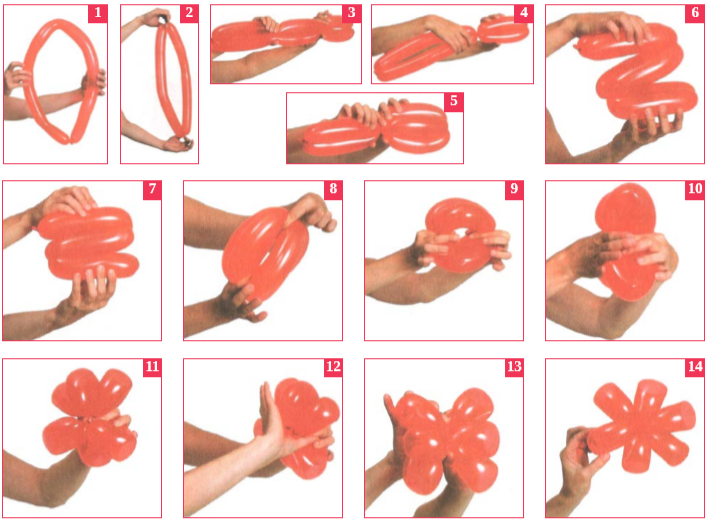 1
2
3
4
5
6
7
8
9
10
11
12
13
14