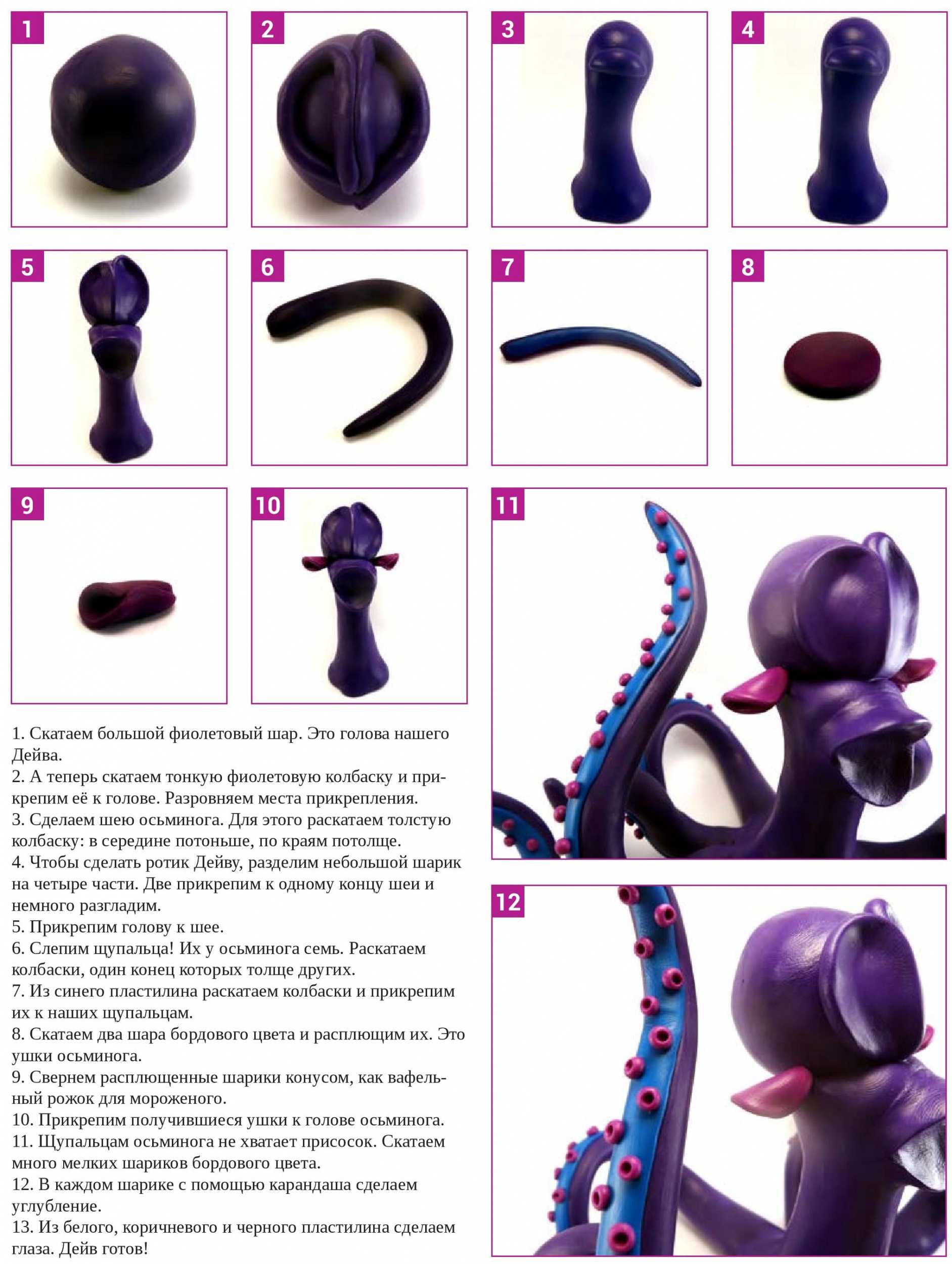 1

2

3

4

5

6

7

8

9

10

11

12

1. Скатаем большой фиолетовый шар. Это голова нашего Дейва.
2. А теперь скатаем тонкую фиолетовую колбаску и прикрепим её к голове. Разровняем места прикрепления.
3. Сделаем шею осьминога. Для этого раскатаем толстую колбаску: в середине потоньше, по краям потолще.
4. Чтобы сделать ротик Дейву, разделим небольшой шарик на четыре части. Две прикрепим к одному концу шеи и немного разгладим.
5. Прикрепим голову к шее.
6. Слепим щупальца! Их у осьминога семь. Раскатаем колбаски, один конец которых толще других.
7. Из синего пластилина раскатаем колбаски и прикрепим их к наших щупальцам.
8. Скатаем два шара бордового цвета и расплющим их. Это ушки осьминога.
9. Свернем расплющенные шарики конусом, как вафельный рожок для мороженого.
10. Прикрепим получившиеся ушки к голове осьминога.
11. Щупальцам осьминога не хватает присосок. Скатаем много мелких шариков бордового цвета.
12. В каждом шарике с помощью карандаша сделаем углубление.
13. Из белого, коричневого и черного пластилина сделаем глаза. Дейв готов!