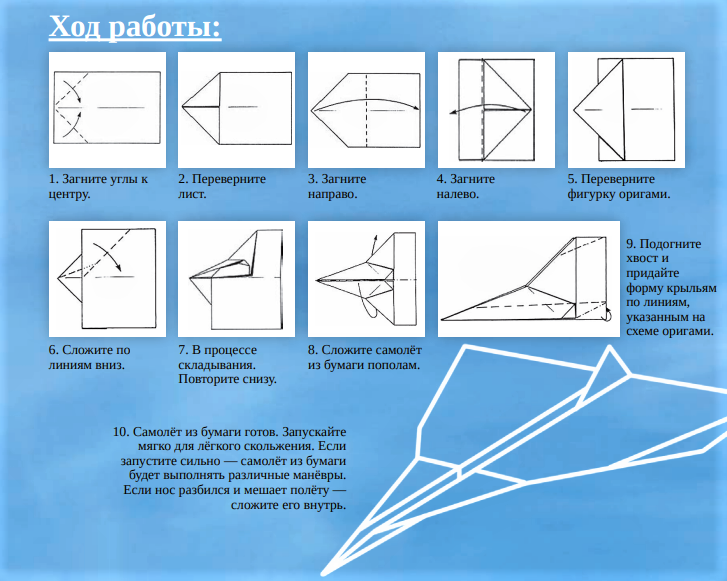 Ход работы:

1. Загните углы к центру.

2. Переверните лист.

3. Загните направо.

4. Загните налево.

5. Переверните фигурку оригами.

6. Сложите по линиям вниз.

7. В процессе складывания. Повторите снизу.

8. Сложите самолёт из бумаги пополам.

9. Подогните хвост и придайте форму крыльям по линиям, указанным на схеме оригами.

10. Самолёт из бумаги готов. Запускайте мягко для лёгкого скольжения. Если запустите сильно — самолёт из бумаги будет выполнять различные манёвры. Если нос разбился и мешает полёту — сложите его внутрь.