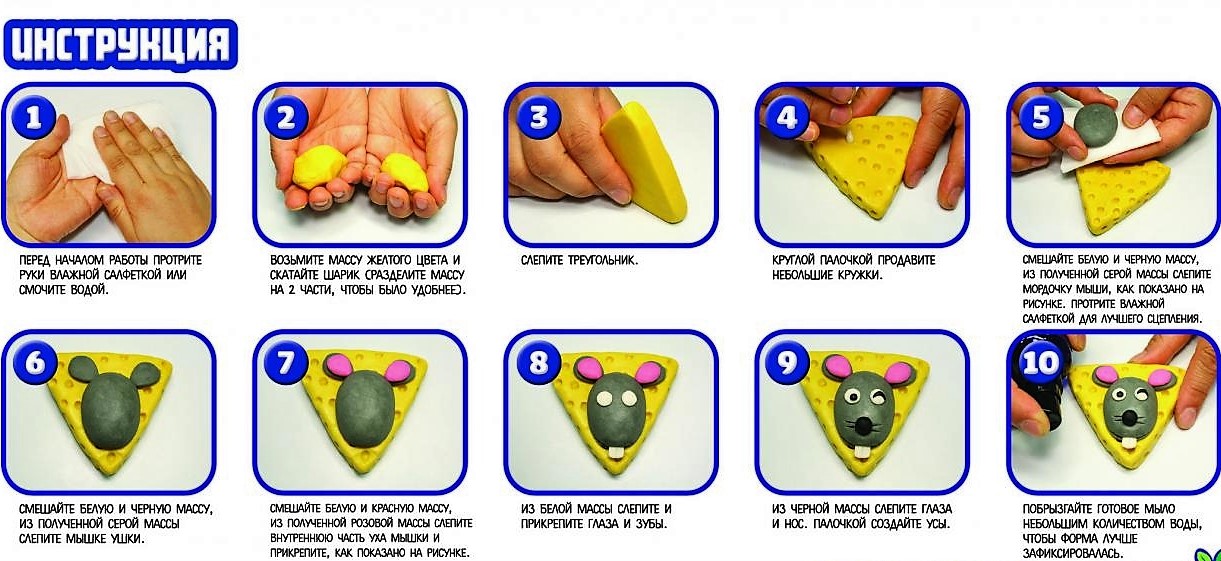 ИНСТРУКЦИЯ

1

ПЕРЕД НАЧАЛОМ РАБОТЫ ПРОТРИТЕ РУКИ ВЛАЖНОЙ САЛФЕТКОЙ ИЛИ СМОЧИТЕ ВОДОЙ.

2

ВОЗЬМИТЕ МАССУ ЖЕЛТОГО ЦВЕТА И СКАТАЙТЕ ШАРИК (РАЗДЕЛИТЕ МАССУ НА 2 ЧАСТИ, ЧТОБЫ БЫЛО УДОБНЕЕ).

3

СЛЕПИТЕ ТРЕУГОЛЬНИК.

4

КРУГЛОЙ ПАЛОЧКОЙ ПРОДАВИТЕ НЕБОЛЬШИЕ КРУЖКИ.

5

СМЕШАЙТЕ БЕЛУЮ И ЧЕРНУЮ МАССУ, ИЗ ПОЛУЧЕННОЙ СЕРОЙ МАССЫ СЛЕПИТЕ МОРДОЧКУ МЫШИ, КАК ПОКАЗАНО НА РИСУНКЕ. ПРОТРИТЕ ВЛАЖНОЙ САЛФЕТКОЙ ДЛЯ ЛУЧШЕГО СЦЕПЛЕНИЯ.

6

СМЕШАЙТЕ БЕЛУЮ И ЧЕРНУЮ МАССУ, ИЗ ПОЛУЧЕННОЙ СЕРОЙ МАССЫ СЛЕПИТЕ МЫШКЕ УШКИ.

7

СМЕШАЙТЕ БЕЛУЮ И КРАСНУЮ МАССУ, ИЗ ПОЛУЧЕННОЙ РОЗОВОЙ МАССЫ СЛЕПИТЕ ВНУТРЕННЮЮ ЧАСТЬ УХА МЫШКИ И ПРИКРЕПИТЕ, КАК ПОКАЗАНО НА РИСУНКЕ.

8

ИЗ БЕЛОЙ МАССЫ СЛЕПИТЕ И ПРИКРЕПИТЕ ГЛАЗА И ЗУБЫ.

9

ИЗ ЧЕРНОЙ МАССЫ СЛЕПИТЕ ГЛАЗА И НОС. ПАЛОЧКОЙ СОЗДАЙТЕ УСЫ.

10

ПОБРЫЗГАЙТЕ ГОТОВОЕ МЫЛО НЕБОЛЬШИМ КОЛИЧЕСТВОМ ВОДЫ, ЧТОБЫ ФОРМА ЛУЧШЕ ЗАФИКСИРОВАЛАСЬ.