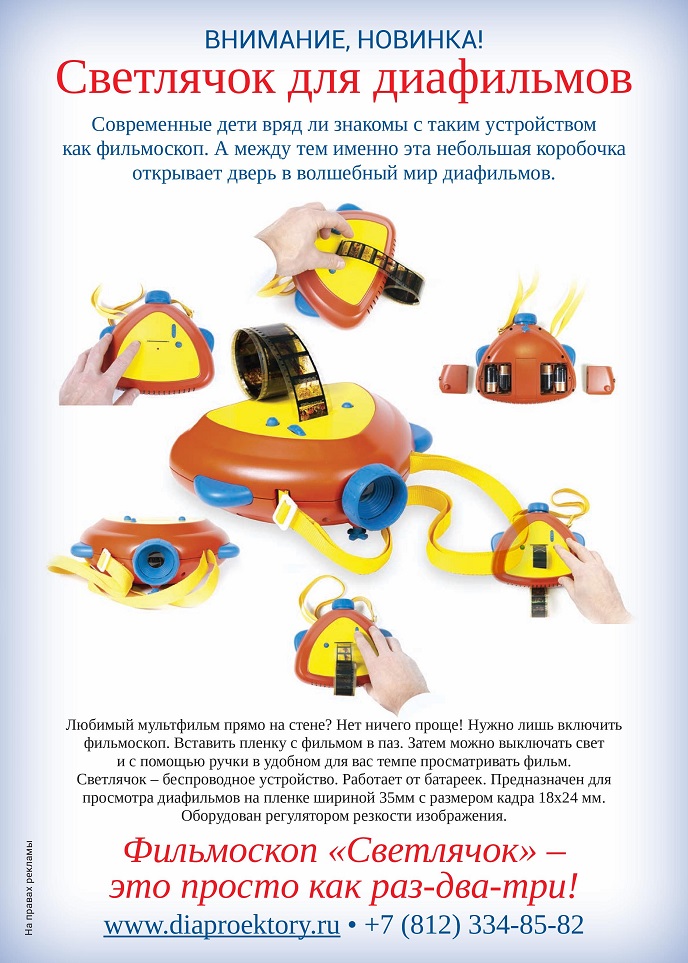 ВНИМАНИЕ, НОВИНКА!

Светлячок для диафильмов

Современные дети вряд ли знакомы с таким устройством как фильмоскоп. А между тем именно эта небольшая коробочка открывает дверь в волшебный мир диафильмов.

Любимый мультфильм прямо на стене? Нет ничего проще! Нужно лишь включить фильмоскоп. Вставить пленку с фильмом в паз. Затем можно выключать свет и с помощью ручки в удобном для вас темпе просматривать фильм. Светлячок – беспроводное устройство. Работает от батареек. Предназначен для просмотра диафильмов на пленке шириной 35мм с размером кадра 18х24 мм. Оборудован регулятором резкости изображения.

Фильмоскоп «Светлячок» – это просто как раз-два-три!

www.diaproektory.ru • +7 (812) 334-85-82

На правах рекламы