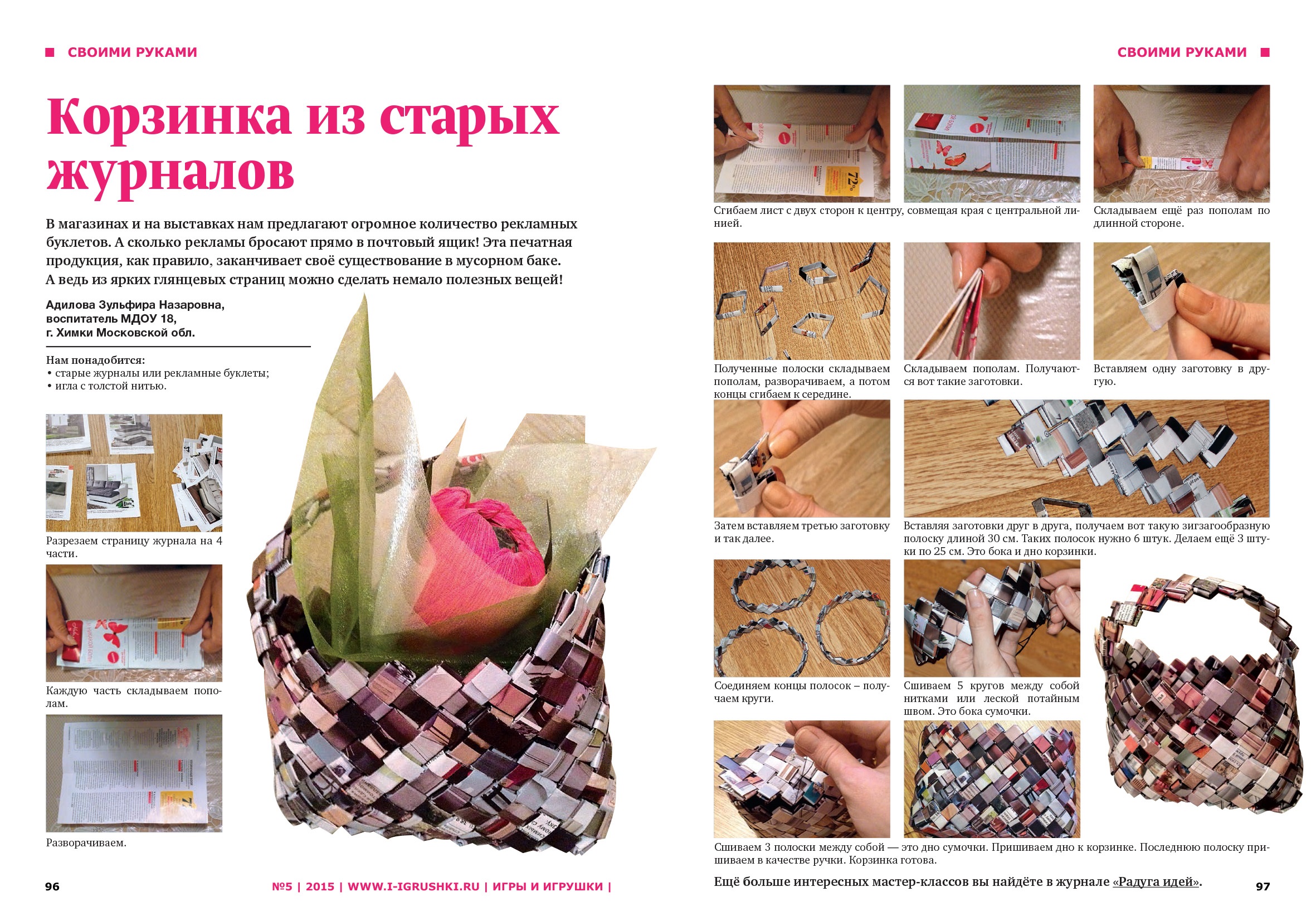 СВОИМИ РУКАМИ

Корзинка из старых журналов

В магазинах и на выставках нам предлагают огромное количество рекламных буклетов. А сколько рекламы бросают прямо в почтовый ящик! Эта печатная продукция, как правило, заканчивает своё существование в мусорном баке. А ведь из ярких глянцевых страниц можно сделать немало полезных вещей!

Адилова Зульфира Назаровна,
воспитатель МДОУ 18,
г. Химки Московской обл.

Нам понадобится:
• старые журналы или рекламные буклеты;
• игла с толстой нитью.

Разрезаем страницу журнала на 4 части.

Каждую часть складываем пополам.

Разворачиваем.

96

№5 | 2015 | WWW.I-IGRUSHKI.RU | ИГРЫ И ИГРУШКИ |

СВОИМИ РУКАМИ

Сгибаем лист с двух сторон к центру, совмещая края с центральной линией.

Складываем ещё раз пополам по длинной стороне.

Полученные полоски складываем пополам, разворачиваем, а потом концы сгибаем к середине.

Складываем пополам. Получаются вот такие заготовки.

Вставляем одну заготовку в другую.

Затем вставляем третью заготовку и так далее.

Вставляя заготовки друг в друга, получаем вот такую зигзагообразную полоску длиной 30 см. Таких полосок нужно 6 штук. Делаем ещё 3 штуки по 25 см. Это бока и дно корзинки.

Соединяем концы полосок – получаем круги.

Сшиваем 5 кругов между собой нитками или леской потайным швом. Это бока сумочки.

Сшиваем 3 полоски между собой — это дно сумочки. Пришиваем дно к корзинке. Последнюю полоску пришиваем в качестве ручки. Корзинка готова.

Ещё больше интересных мастер-классов вы найдёте в журнале «Радуга идей».

97