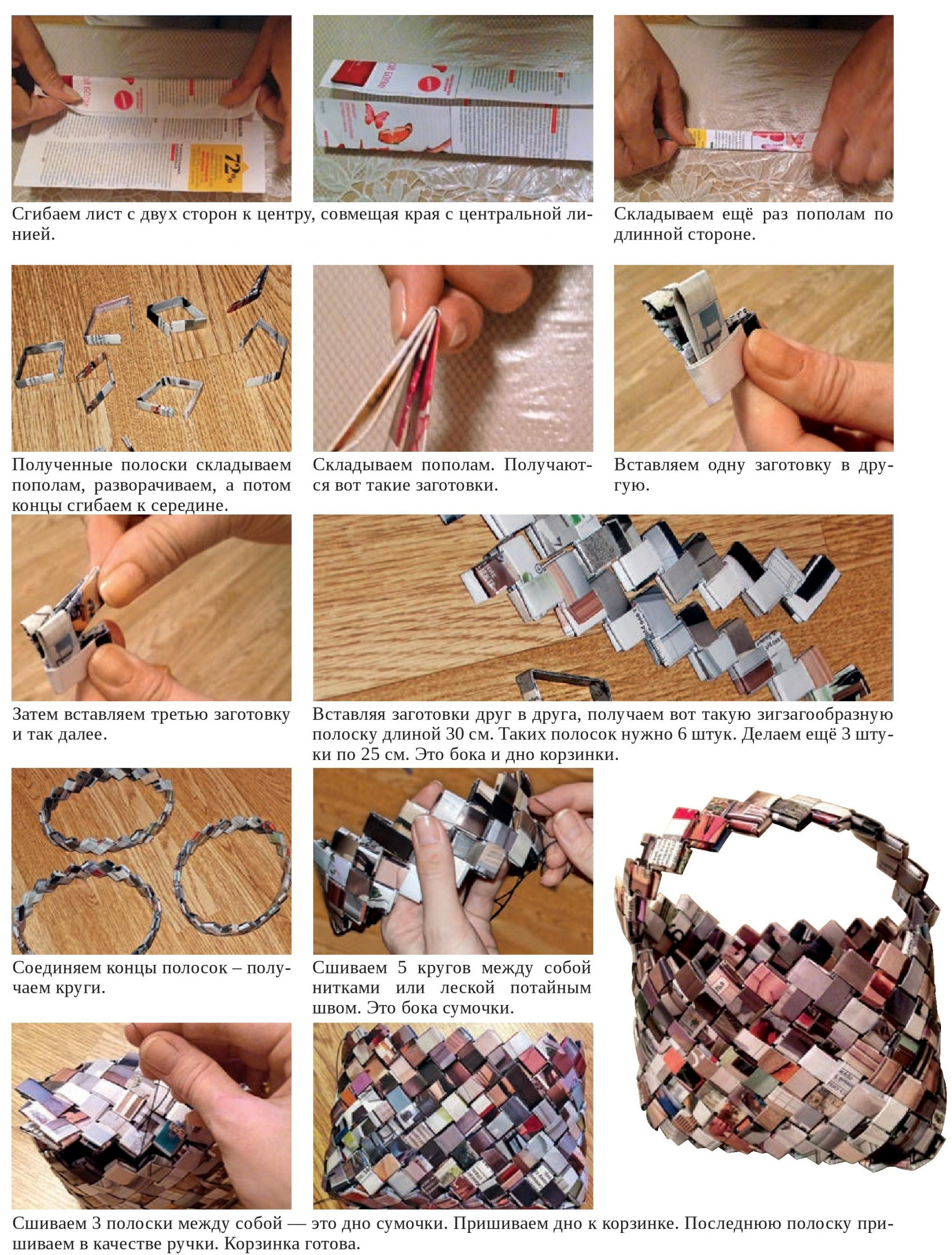 Сгибаем лист с двух сторон к центру, совмещая края с центральной линией.

Складываем ещё раз пополам по длинной стороне.

Полученные полоски складываем пополам, разворачиваем, а потом концы сгибаем к середине.

Складываем пополам. Получаются вот такие заготовки.

Вставляем одну заготовку в другую.

Затем вставляем третью заготовку и так далее.

Вставляя заготовки друг в друга, получаем вот такую зигзагообразную полоску длиной 30 см. Таких полосок нужно 6 штук. Делаем ещё 3 штуки по 25 см. Это бока и дно корзинки.

Соединяем концы полосок – получаем круги.

Сшиваем 5 кругов между собой нитками или леской потайным швом. Это бока сумочки.

Сшиваем 3 полоски между собой — это дно сумочки. Пришиваем дно к корзинке. Последнюю полоску пришиваем в качестве ручки. Корзинка готова.