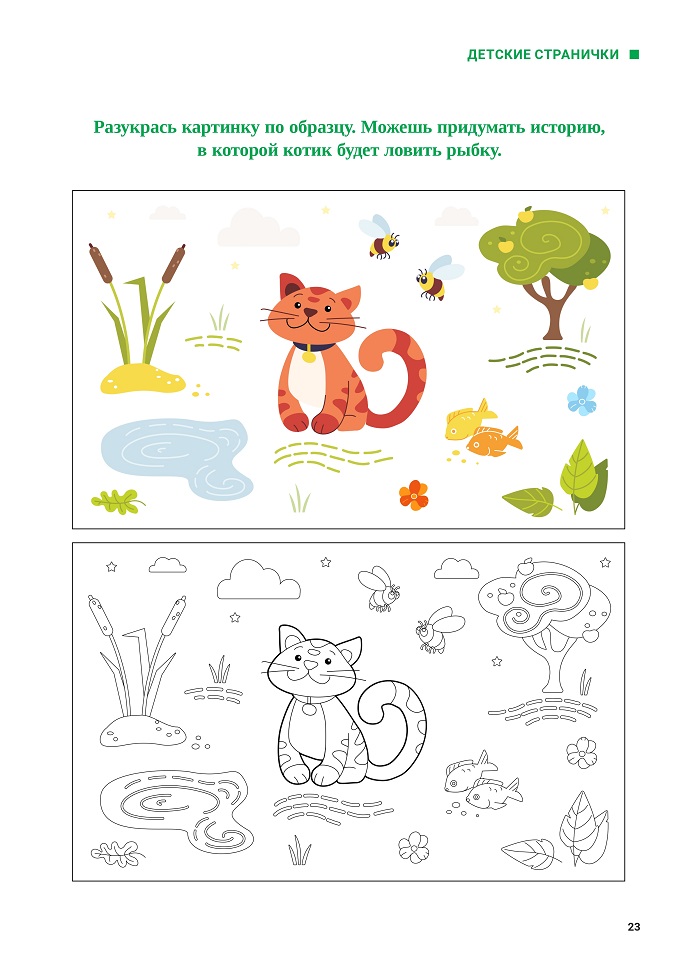 ДЕТСКИЕ СТРАНИЧКИ

Разукрась картинку по образцу. Можешь придумать историю, в которой котик будет ловить рыбку.

23