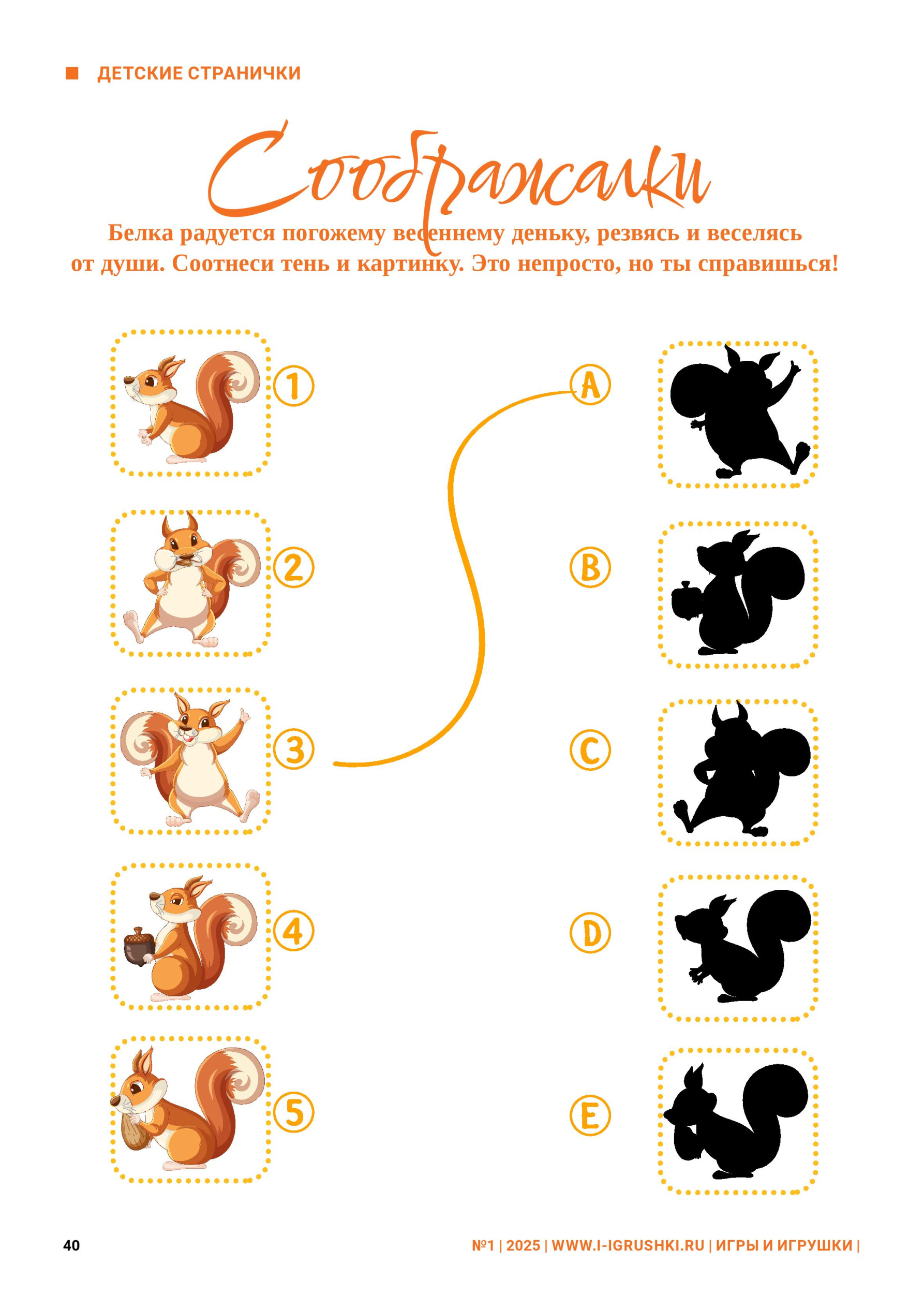 ДЕТСКИЕ СТРАНИЧКИ

Соображалки

Белка радуется погожему весеннему деньку, резвясь и веселясь от души. Соотнеси тень и картинку. Это непросто, но ты справишься!

1
2
3
4
5

A
B
C
D
E

40

№1 | 2025 | WWW.I-IGRUSHKI.RU | ИГРЫ И ИГРУШКИ |