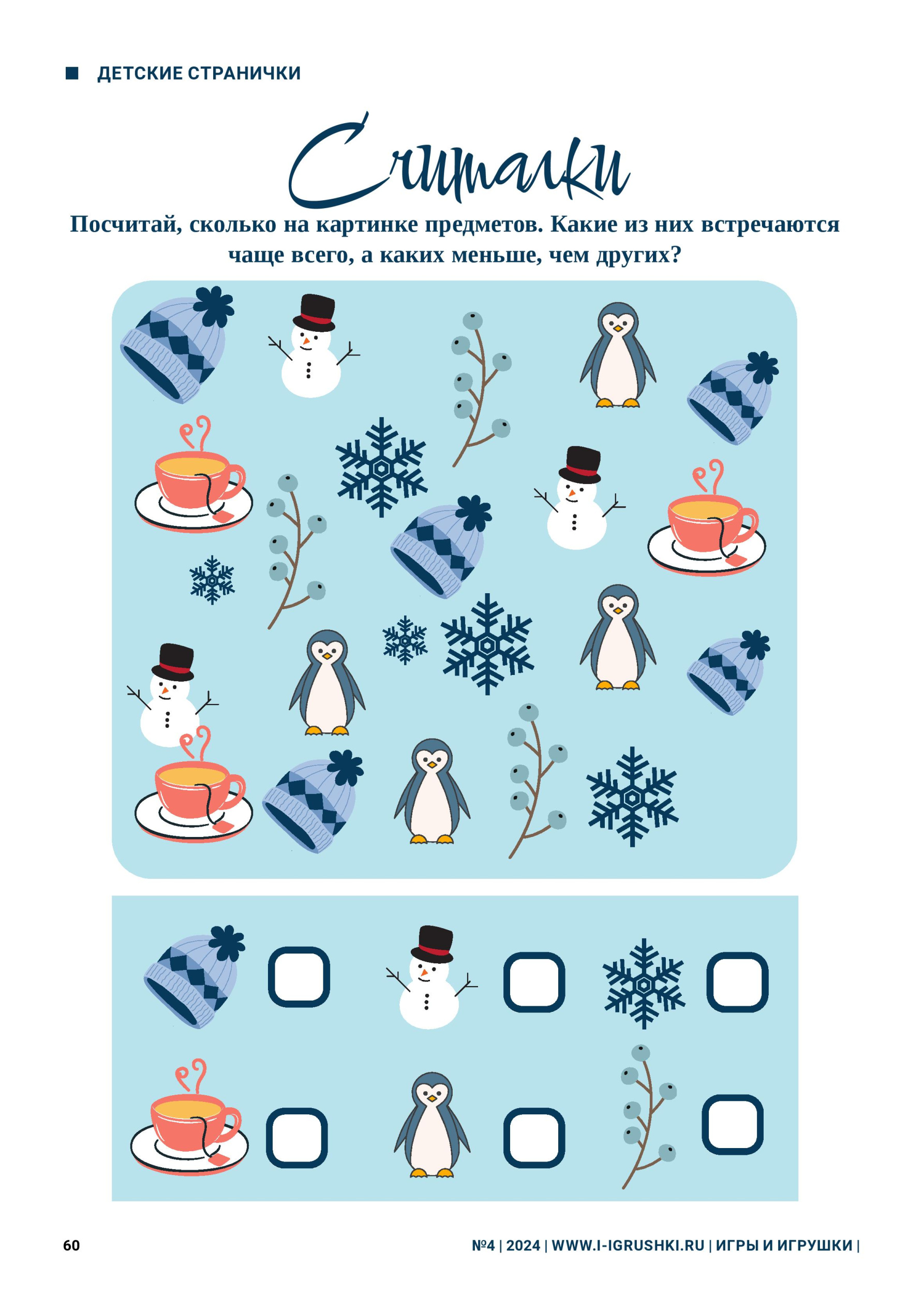 ДЕТСКИЕ СТРАНИЧКИ

Считалки

Посчитай, сколько на картинке предметов. Какие из них встречаются чаще всего, а каких меньше, чем других?

60

№4 | 2024 | WWW.I-IGRUSHKI.RU | ИГРЫ И ИГРУШКИ |