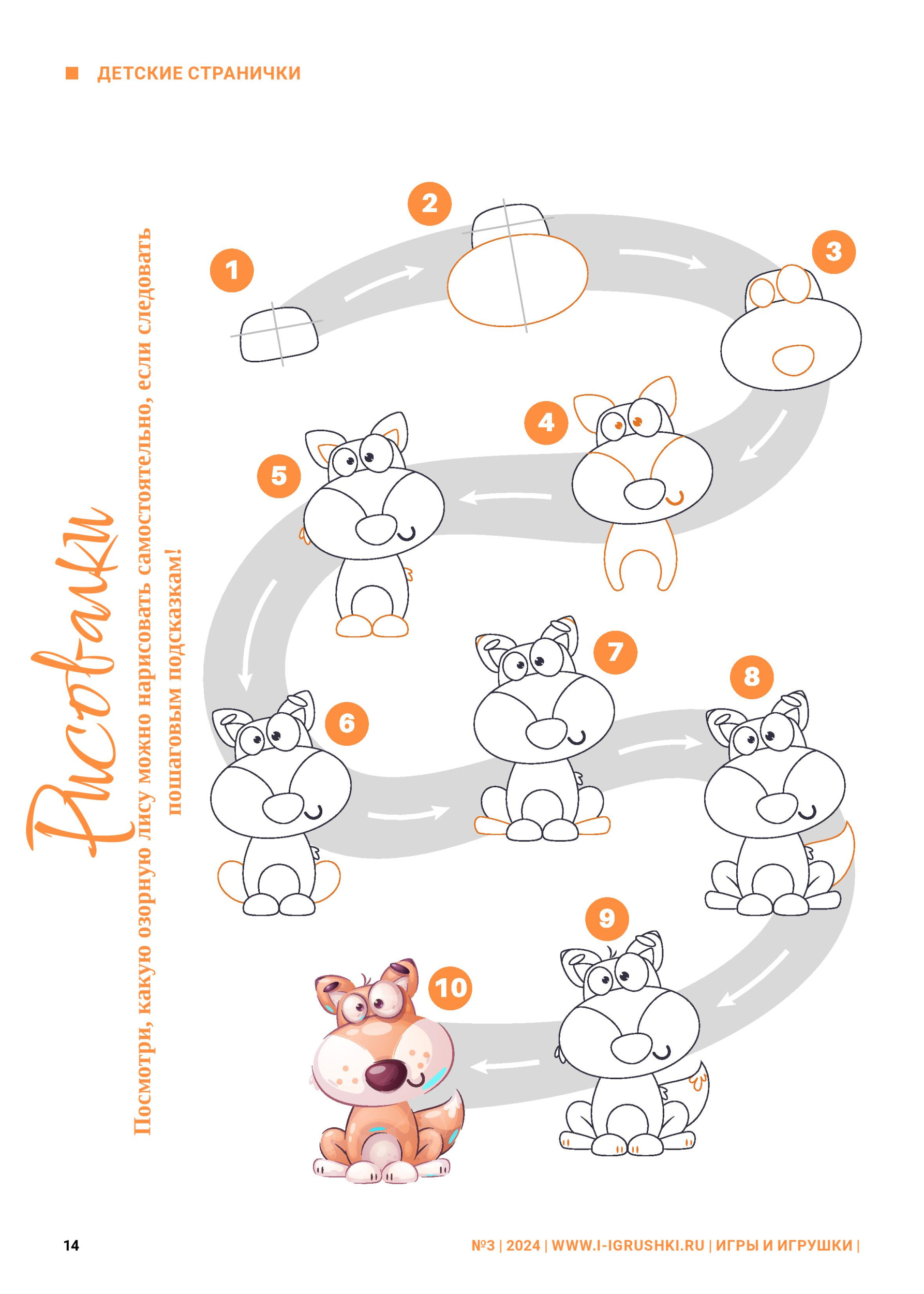 ДЕТСКИЕ СТРАНИЧКИ

Рисовалки

Посмотри, какую озорную лису можно нарисовать самостоятельно, если следовать пошаговым подсказкам!

1

2

3

4

5

6

7

8

9

10

14

№3 | 2024 | WWW.I-IGRUSHKI.RU | ИГРЫ И ИГРУШКИ |