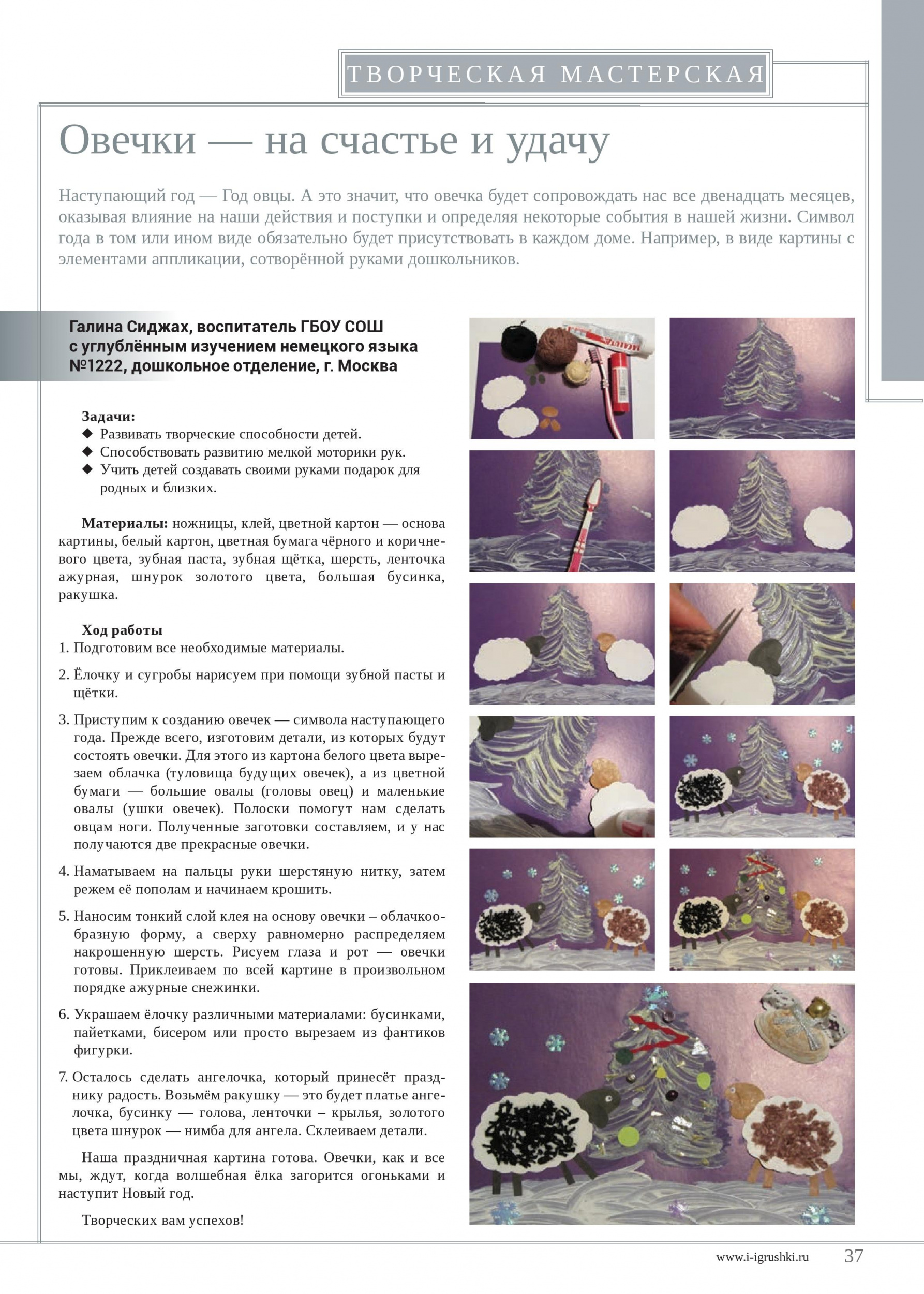 ТВОРЧЕСКАЯ МАСТЕРСКАЯ

Овечки — на счастье и удачу

Наступающий год — Год овцы. А это значит, что овечка будет сопровождать нас все двенадцать месяцев, оказывая влияние на наши действия и поступки и определяя некоторые события в нашей жизни. Символ года в том или ином виде обязательно будет присутствовать в каждом доме. Например, в виде картины с элементами аппликации, сотворённой руками дошкольников.

Галина Сиджах, воспитатель ГБОУ СОШ с углублённым изучением немецкого языка №1222, дошкольное отделение, г. Москва

Задачи:
◆ Развивать творческие способности детей.
◆ Способствовать развитию мелкой моторики рук.
◆ Учить детей создавать своими руками подарок для родных и близких.

Материалы: ножницы, клей, цветной картон — основа картины, белый картон, цветная бумага чёрного и коричневого цвета, зубная паста, зубная щётка, шерсть, ленточка ажурная, шнурок золотого цвета, большая бусинка, ракушка.

Ход работы
1. Подготовим все необходимые материалы.

2. Ёлочку и сугробы нарисуем при помощи зубной пасты и щётки.

3. Приступим к созданию овечек — символа наступающего года. Прежде всего, изготовим детали, из которых будут состоять овечки. Для этого из картона белого цвета вырезаем облачка (туловища будущих овечек), а из цветной бумаги — большие овалы (головы овец) и маленькие овалы (ушки овечек). Полоски помогут нам сделать овцам ноги. Полученные заготовки составляем, и у нас получаются две прекрасные овечки.

4. Наматываем на пальцы руки шерстяную нитку, затем режем её пополам и начинаем крошить.

5. Наносим тонкий слой клея на основу овечки – облачкообразную форму, а сверху равномерно распределяем накрошенную шерсть. Рисуем глаза и рот — овечки готовы. Приклеиваем по всей картине в произвольном порядке ажурные снежинки.

6. Украшаем ёлочку различными материалами: бусинками, пайетками, бисером или просто вырезаем из фантиков фигурки.

7. Осталось сделать ангелочка, который принесёт празднику радость. Возьмём ракушку — это будет платье ангелочка, бусинку — голова, ленточки – крылья, золотого цвета шнурок — нимба для ангела. Склеиваем детали.

Наша праздничная картина готова. Овечки, как и все мы, ждут, когда волшебная ёлка загорится огоньками и наступит Новый год.

Творческих вам успехов!

www.i-igrushki.ru 37