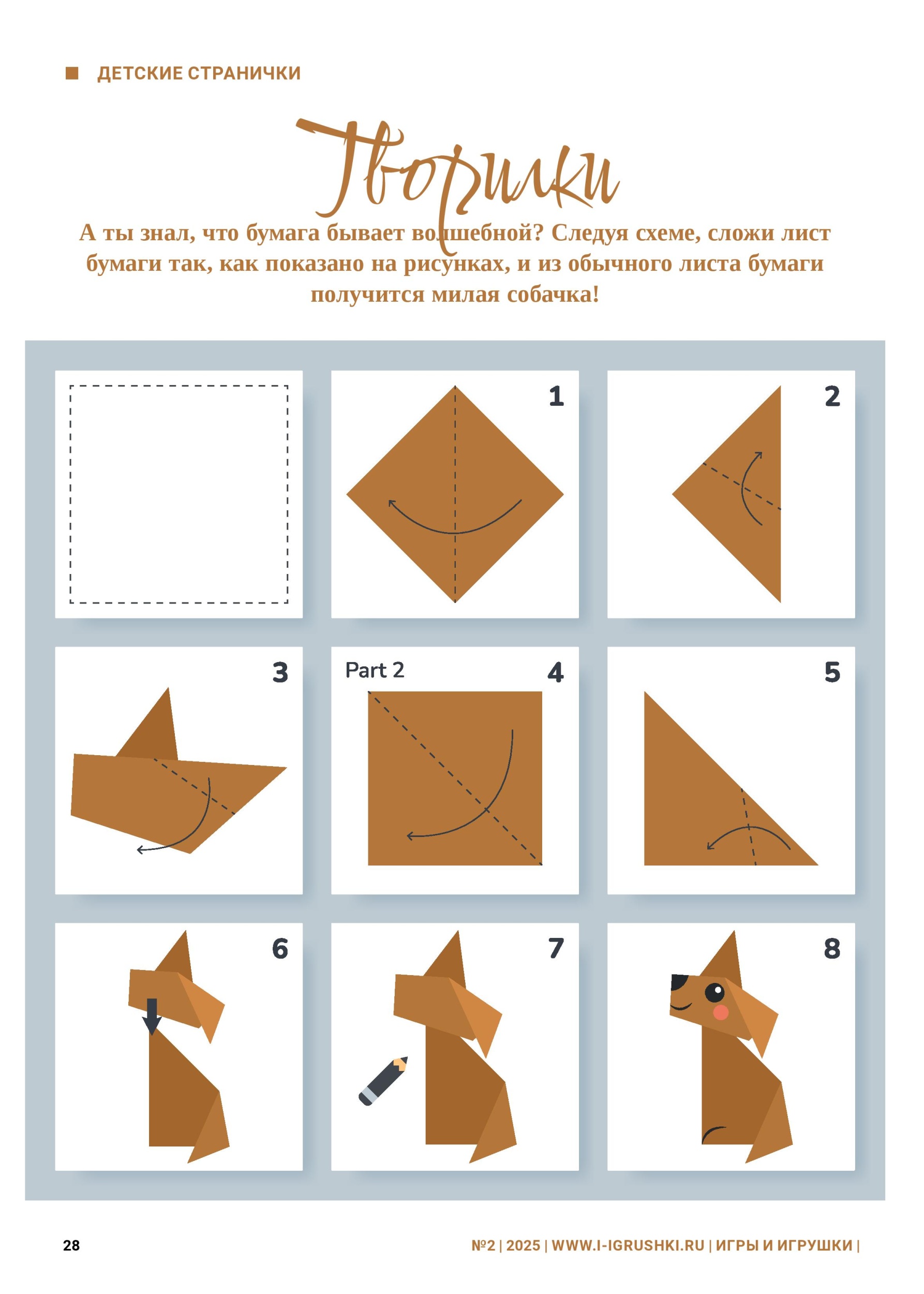 ДЕТСКИЕ СТРАНИЧКИ

Творилки

А ты знал, что бумага бывает волшебной? Следуя схеме, сложи лист бумаги так, как показано на рисунках, и из обычного листа бумаги получится милая собачка!

1

2

3

Part 2

4

5

6

7

8

28

№2 | 2025 | WWW.I-IGRUSHKI.RU | ИГРЫ И ИГРУШКИ |