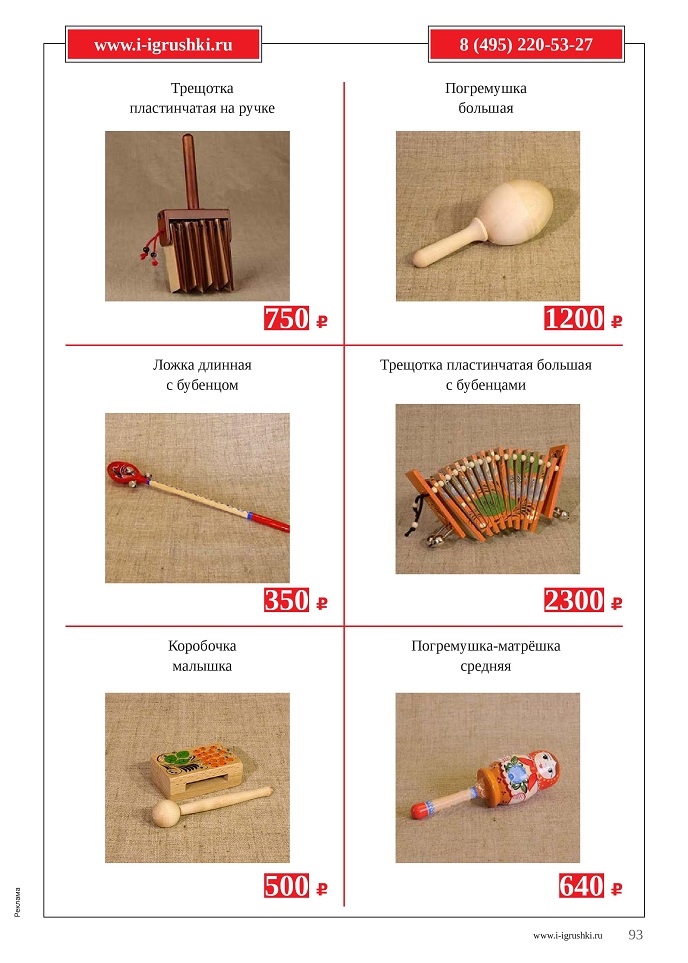 www.i-igrushki.ru

8 (495) 220-53-27

Трещотка пластинчатая на ручке

750 ₽

Погремушка большая

1200 ₽

Ложка длинная с бубенцом

350 ₽

Трещотка пластинчатая большая с бубенцами

2300 ₽

Коробочка малышка

500 ₽

Погремушка-матрёшка средняя

640 ₽

Реклама

www.i-igrushki.ru 93