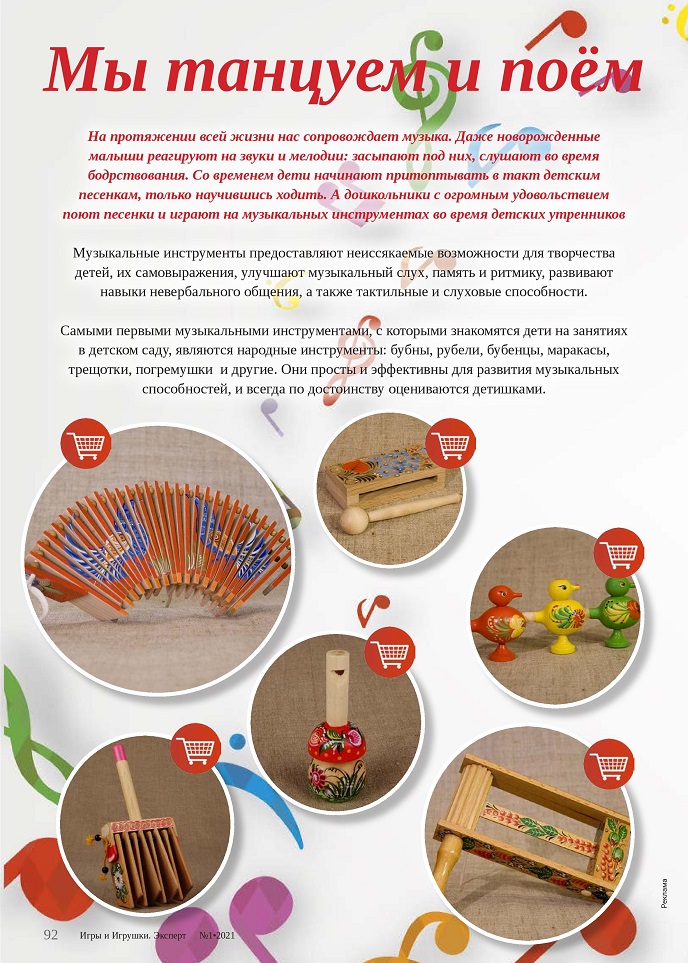 Мы танцуем и поём

На протяжении всей жизни нас сопровождает музыка. Даже новорожденные малыши реагируют на звуки и мелодии: засыпают под них, слушают во время бодрствования. Со временем дети начинают притоптывать в такт детским песенкам, только научившись ходить. А дошкольники с огромным удовольствием поют песенки и играют на музыкальных инструментах во время детских утренников

Музыкальные инструменты предоставляют неиссякаемые возможности для творчества детей, их самовыражения, улучшают музыкальный слух, память и ритмику, развивают навыки невербального общения, а также тактильные и слуховые способности.

Самыми первыми музыкальными инструментами, с которыми знакомятся дети на занятиях в детском саду, являются народные инструменты: бубны, рубели, бубенцы, маракасы, трещотки, погремушки и другие. Они просты и эффективны для развития музыкальных способностей, и всегда по достоинству оцениваются детишками.

Реклама

92 Игры и Игрушки. Эксперт №1•2021