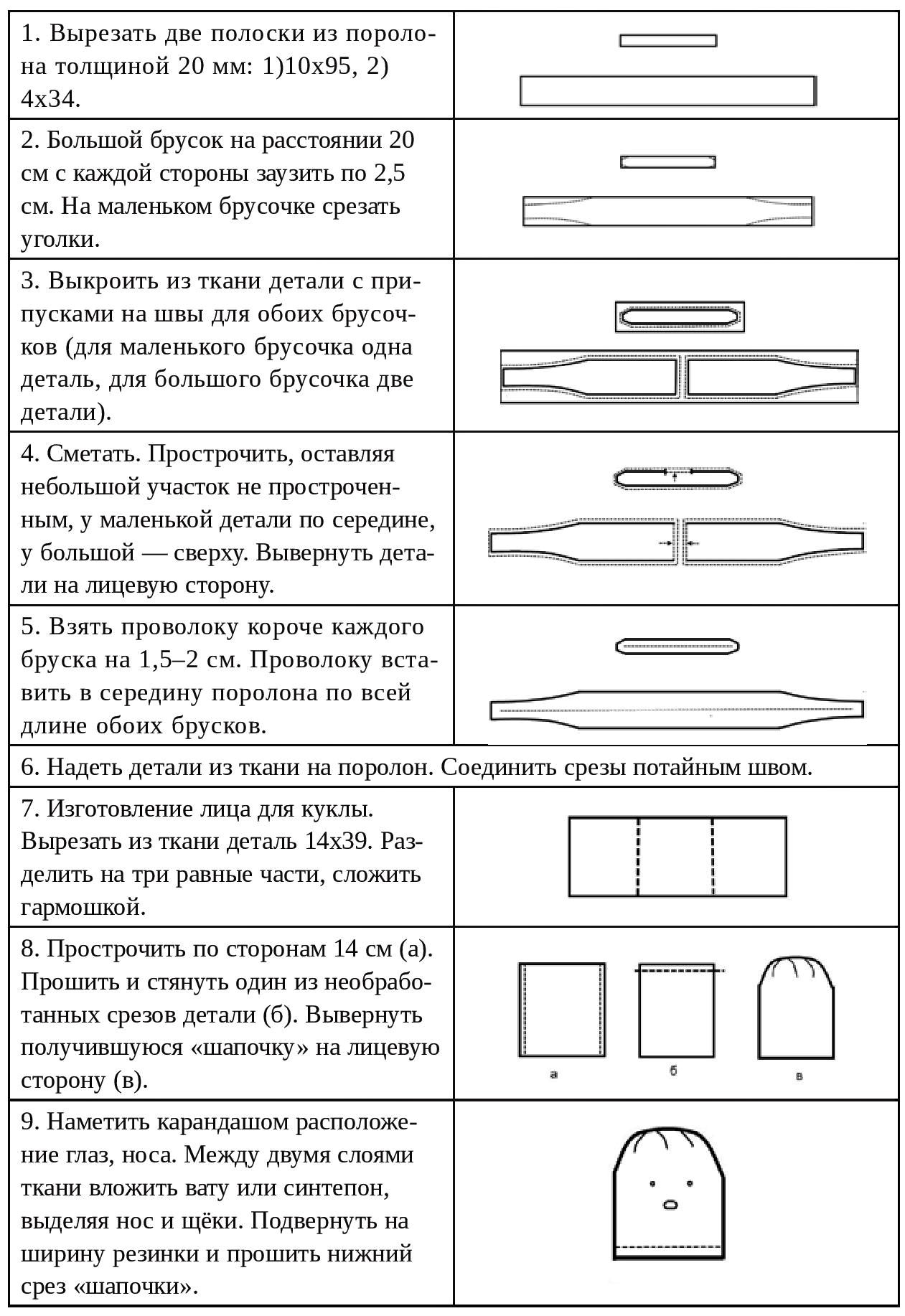 | | |
|---|---|
| 1. Вырезать две полоски из поролона толщиной 20 мм: 1)10х95, 2) 4х34. | |
| 2. Большой брусок на расстоянии 20 см с каждой стороны заузить по 2,5 см. На маленьком брусочке срезать уголки. | |
| 3. Выкроить из ткани детали с припусками на швы для обоих брусочков (для маленького брусочка одна деталь, для большого брусочка две детали). | |
| 4. Сметать. Прострочить, оставляя небольшой участок не простроченным, у маленькой детали по середине, у большой — сверху. Вывернуть детали на лицевую сторону. | |
| 5. Взять проволоку короче каждого бруска на 1,5–2 см. Проволоку вставить в середину поролона по всей длине обоих брусков. | |
| 6. Надеть детали из ткани на поролон. Соединить срезы потайным швом. | |
| 7. Изготовление лица для куклы. Вырезать из ткани деталь 14х39. Разделить на три равные части, сложить гармошкой. | |
| 8. Прострочить по сторонам 14 см (а). Прошить и стянуть один из необработанных срезов детали (б). Вывернуть получившуюся «шапочку» на лицевую сторону (в). | а б в |
| 9. Наметить карандашом расположение глаз, носа. Между двумя слоями ткани вложить вату или синтепон, выделяя нос и щёки. Подвернуть на ширину резинки и прошить нижний срез «шапочки». | |