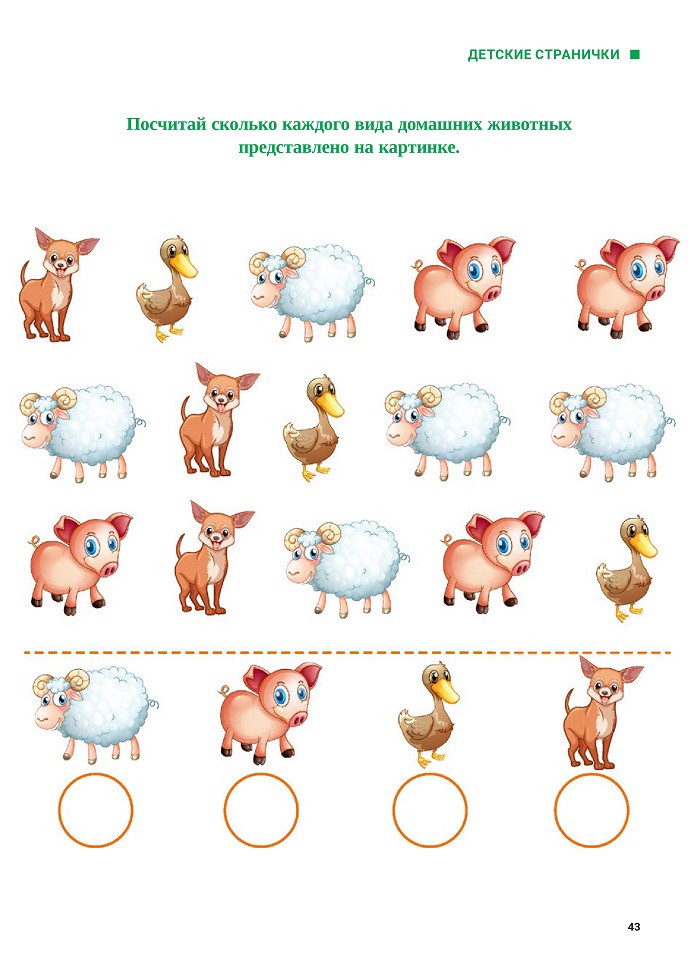 ДЕТСКИЕ СТРАНИЧКИ

Посчитай сколько каждого вида домашних животных представлено на картинке.

43