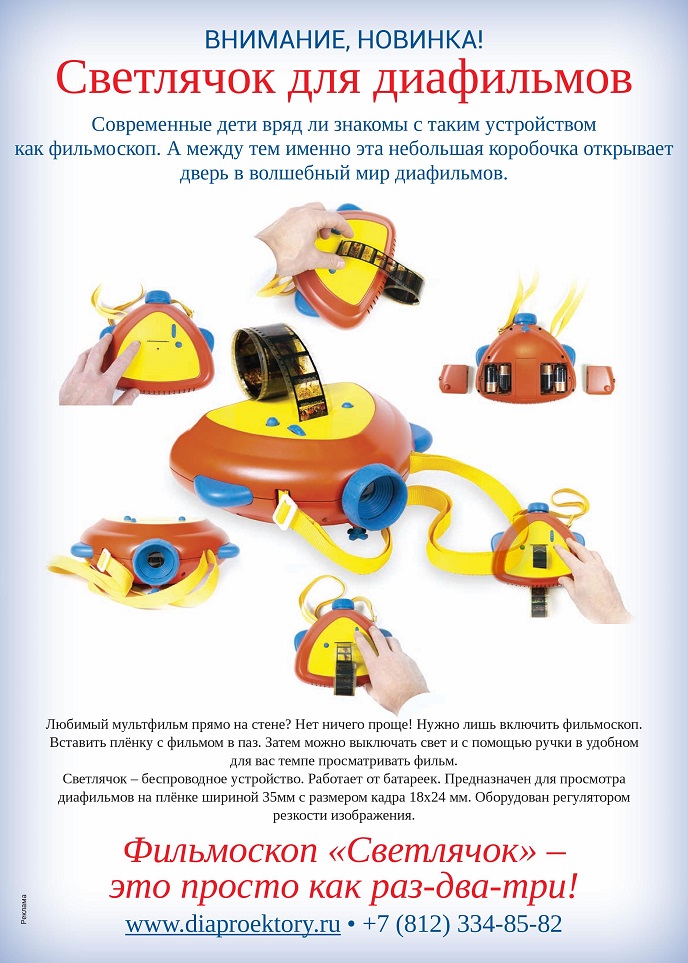 ВНИМАНИЕ, НОВИНКА!

Светлячок для диафильмов

Современные дети вряд ли знакомы с таким устройством как фильмоскоп. А между тем именно эта небольшая коробочка открывает дверь в волшебный мир диафильмов.

Любимый мультфильм прямо на стене? Нет ничего проще! Нужно лишь включить фильмоскоп. Вставить плёнку с фильмом в паз. Затем можно выключать свет и с помощью ручки в удобном для вас темпе просматривать фильм.
Светлячок – беспроводное устройство. Работает от батареек. Предназначен для просмотра диафильмов на плёнке шириной 35мм с размером кадра 18х24 мм. Оборудован регулятором резкости изображения.

Фильмоскоп «Светлячок» – это просто как раз-два-три!

www.diaproektory.ru • +7 (812) 334-85-82

Реклама