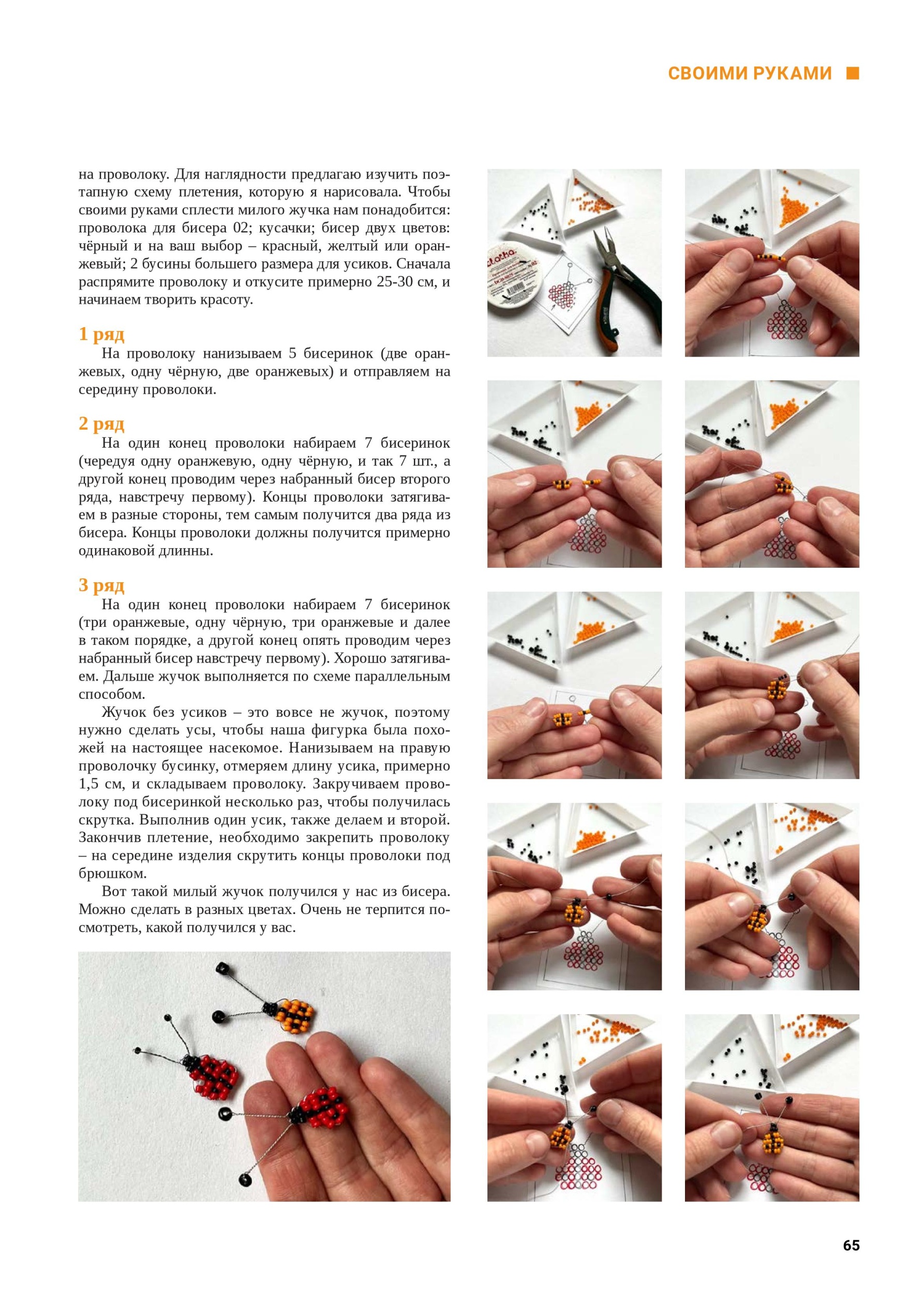 СВОИМИ РУКАМИ

на проволоку. Для наглядности предлагаю изучить поэтапную схему плетения, которую я нарисовала. Чтобы своими руками сплести милого жучка нам понадобится: проволока для бисера 02; кусачки; бисер двух цветов: чёрный и на ваш выбор – красный, желтый или оранжевый; 2 бусины большего размера для усиков. Сначала распрямите проволоку и откусите примерно 25-30 см, и начинаем творить красоту.

1 ряд

На проволоку нанизываем 5 бисеринок (две оранжевых, одну чёрную, две оранжевых) и отправляем на середину проволоки.

2 ряд

На один конец проволоки набираем 7 бисеринок (чередуя одну оранжевую, одну чёрную, и так 7 шт., а другой конец проводим через набранный бисер второго ряда, навстречу первому). Концы проволоки затягиваем в разные стороны, тем самым получится два ряда из бисера. Концы проволоки должны получится примерно одинаковой длинны.

3 ряд

На один конец проволоки набираем 7 бисеринок (три оранжевые, одну чёрную, три оранжевые и далее в таком порядке, а другой конец опять проводим через набранный бисер навстречу первому). Хорошо затягиваем. Дальше жучок выполняется по схеме параллельным способом.

Жучок без усиков – это вовсе не жучок, поэтому нужно сделать усы, чтобы наша фигурка была похожей на настоящее насекомое. Нанизываем на правую проволочку бусинку, отмеряем длину усика, примерно 1,5 см, и складываем проволоку. Закручиваем проволоку под бисеринкой несколько раз, чтобы получилась скрутка. Выполнив один усик, также делаем и второй. Закончив плетение, необходимо закрепить проволоку – на середине изделия скрутить концы проволоки под брюшком.

Вот такой милый жучок получился у нас из бисера. Можно сделать в разных цветах. Очень не терпится посмотреть, какой получился у вас.

65