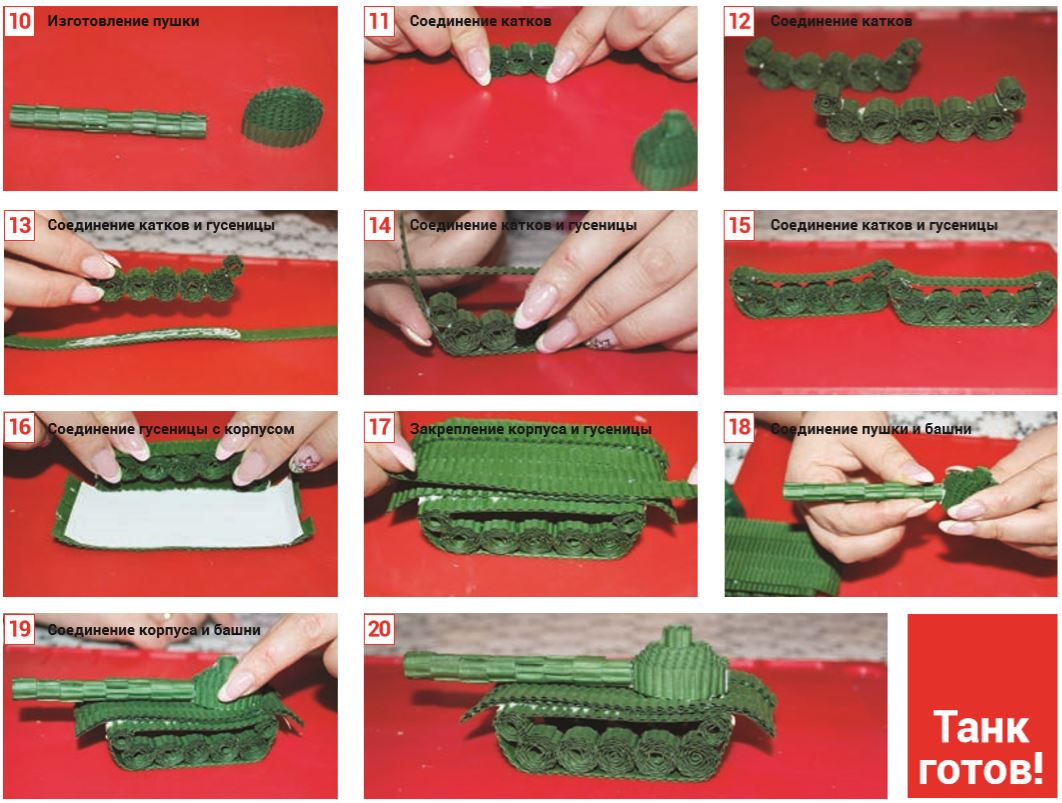 10 Изготовление пушки

11 Соединение катков

12 Соединение катков

13 Соединение катков и гусеницы

14 Соединение катков и гусеницы

15 Соединение катков и гусеницы

16 Соединение гусеницы с корпусом

17 Закрепление корпуса и гусеницы

18 Соединение пушки и башни

19 Соединение корпуса и башни

20

Танк готов!