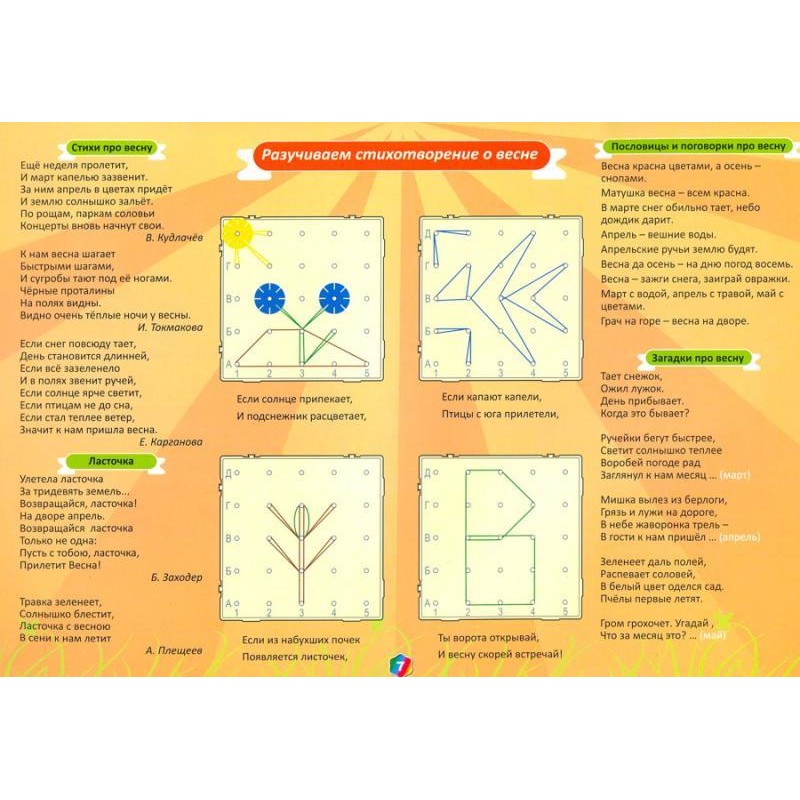 Стихи про весну

Ещё неделя пролетит,
И март капелью зазвенит.
За ним апрель в цветах придёт
И землю солнышко зальёт.
По рощам, паркам соловьи
Концерты вновь начнут свои.
В. Кудлачёв

К нам весна шагает
Быстрыми шагами,
И сугробы тают под её ногами.
Чёрные проталины
На полях видны.
Видно очень тёплые ночи у весны.
И. Токмакова

Если снег повсюду тает,
День становится длинней,
Если всё зазеленело
И в полях звенит ручей,
Если солнце ярче светит,
Если птицам не до сна,
Если стал теплее ветер,
Значит к нам пришла весна.
Е. Карганова

Ласточка

Улетела ласточка
За тридевять земель...
Возвращайся, ласточка!
На дворе апрель.
Возвращайся ласточка
Только не одна:
Пусть с тобою, ласточка,
Прилетит Весна!
Б. Заходер

Травка зеленеет,
Солнышко блестит,
Ласточка с весною
В сени к нам летит
А. Плещеев

Разучиваем стихотворение о весне

Д
Г
В
Б
А
1 2 3 4 5

Если солнце припекает,
И подснежник расцветает,

Д
Г
В
Б
А
1 2 3 4 5

Если капают капели,
Птицы с юга прилетели,

Д
Г
В
Б
А
1 2 3 4 5

Если из набухших почек
Появляется листочек,

Д
Г
В
Б
А
1 2 3 4 5

Ты ворота открывай,
И весну скорей встречай!

7

Пословицы и поговорки про весну

Весна красна цветами, а осень – снопами.
Матушка весна – всем красна.
В марте снег обильно тает, небо дождик дарит.
Апрель – вешние воды.
Апрельские ручьи землю будят.
Весна да осень – на дню погод восемь.
Весна – зажги снега, заиграй овражки.
Март с водой, апрель с травой, май с цветами.
Грач на горе – весна на дворе.

Загадки про весну

Тает снежок,
Ожил лужок.
День прибывает.
Когда это бывает?

Ручейки бегут быстрее,
Светит солнышко теплее
Воробей погоде рад
Заглянул к нам месяц ... (март)

Мишка вылез из берлоги,
Грязь и лужи на дороге,
В небе жаворонка трель –
В гости к нам пришёл ... (апрель)

Зеленеет даль полей,
Распевает соловей,
В белый цвет оделся сад.
Пчёлы первые летят.

Гром грохочет. Угадай ,
Что за месяц это? ... (май)